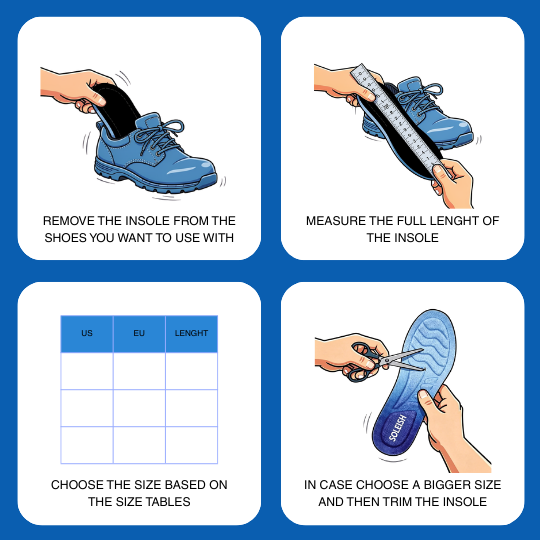 REMOVE THE INSOLE FROM THE SHOES YOU WANT TO USE WITH

MEASURE THE FULL LENGHT OF THE INSOLE

| US | EU | LENGHT |
|---|---|---|
| | | |
| | | |
| | | |

CHOOSE THE SIZE BASED ON THE SIZE TABLES

SOLEISH

IN CASE CHOOSE A BIGGER SIZE AND THEN TRIM THE INSOLE